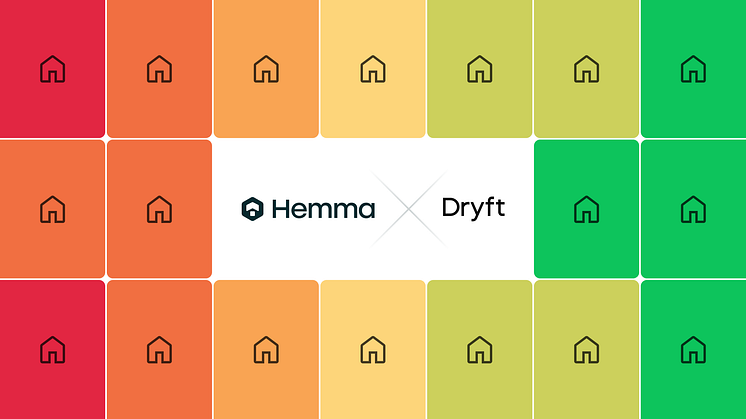 Hemma

Dryft