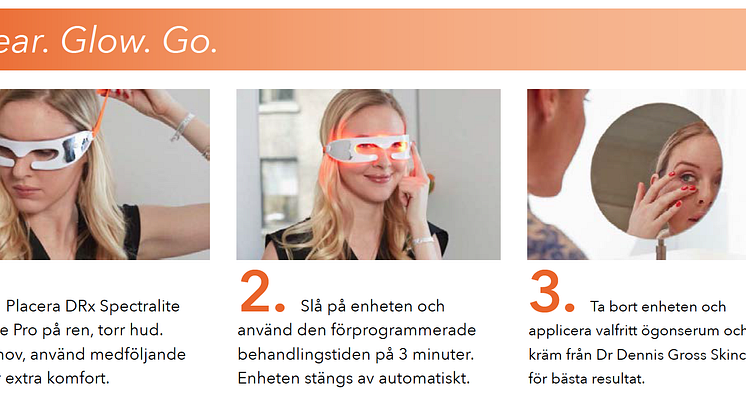 ear. Glow. Go.

Placera DRx Spectralite e Pro på ren, torr hud. hov, använd medföljande r extra komfort.

2. Slå på enheten och använd den förprogrammerade behandlingstiden på 3 minuter. Enheten stängs av automatiskt.

3. Ta bort enheten och applicera valfritt ögonserum och kräm från Dr Dennis Gross Skinc för bästa resultat.