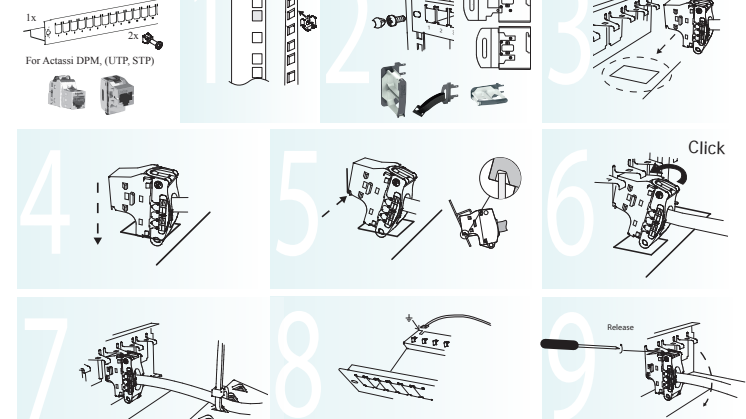 1x

2x

For Actassi DPM, (UTP, STP)

1

2

3

4

5

6

Click

7

8

9

Release