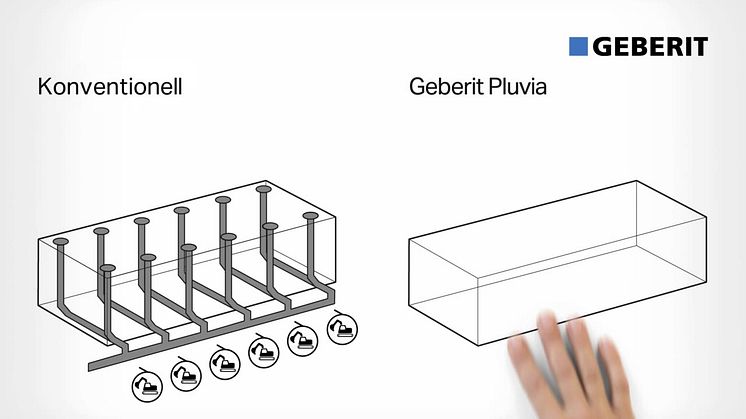 GEBERIT

Konventionell

Geberit Pluvia