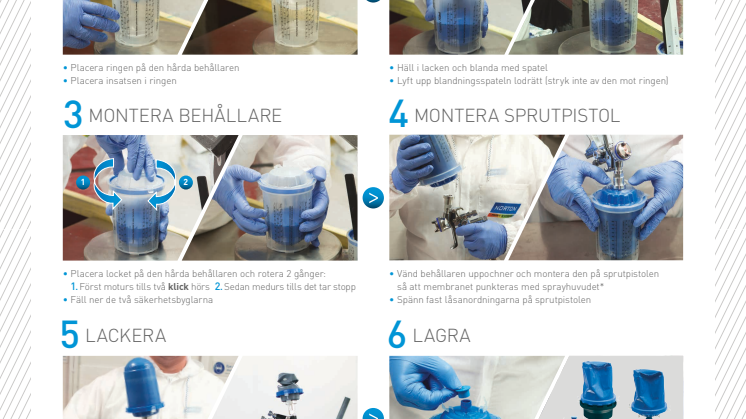 • Placera ringen på den hårda behållaren
• Placera insatsen i ringen

• Häll i lacken och blanda med spatel
• Lyft upp blandningsspateln lodrätt (stryk inte av den mot ringen)

3 MONTERA BEHÅLLARE

1 2

• Placera locket på den hårda behållaren och rotera 2 gånger:
1. Först moturs tills två **klick** hörs 2. Sedan medurs tills det tar stopp
• Fäll ner de två säkerhetsbyglarna

4 MONTERA SPRUTPISTOL

NORTON

• Vänd behållaren uppochner och montera den på sprutpistolen så att membranet punkteras med sprayhuvudet*
• Spänn fast låsanordningarna på sprutpistolen

5 LACKERA

6 LAGRA