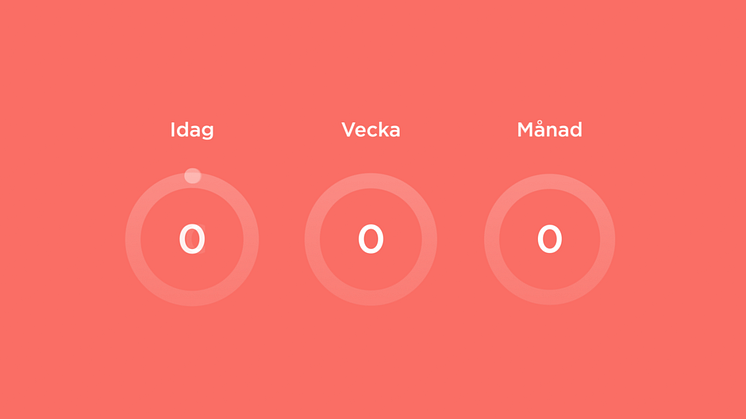 Idag

0

Vecka

0

Månad

0